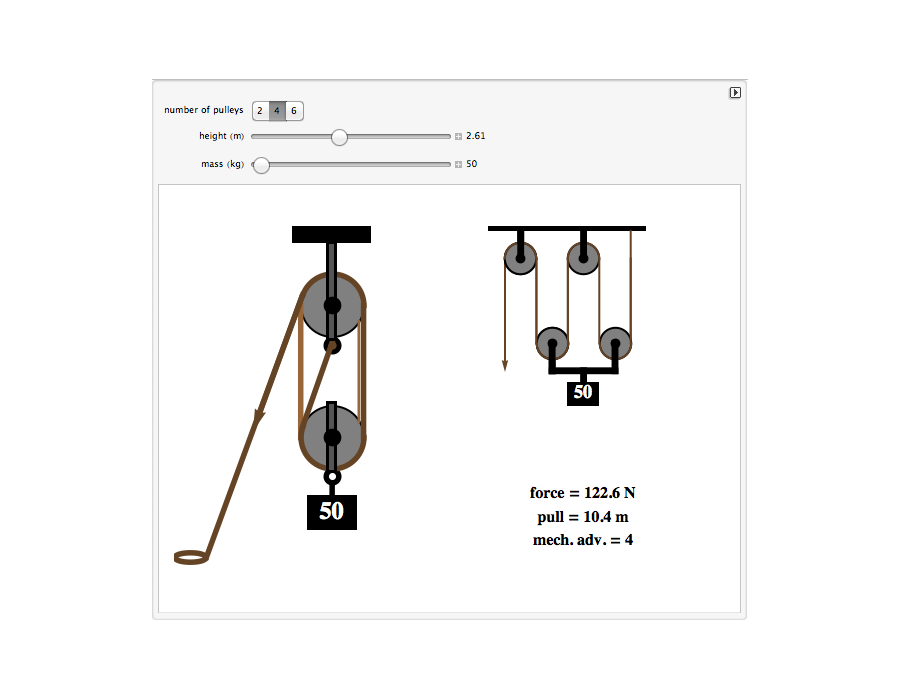 number of pulleys 2 4 6

height (m) 2.61

mass (kg) 50

50

50

force = 122.6 N
pull = 10.4 m
mech. adv. = 4